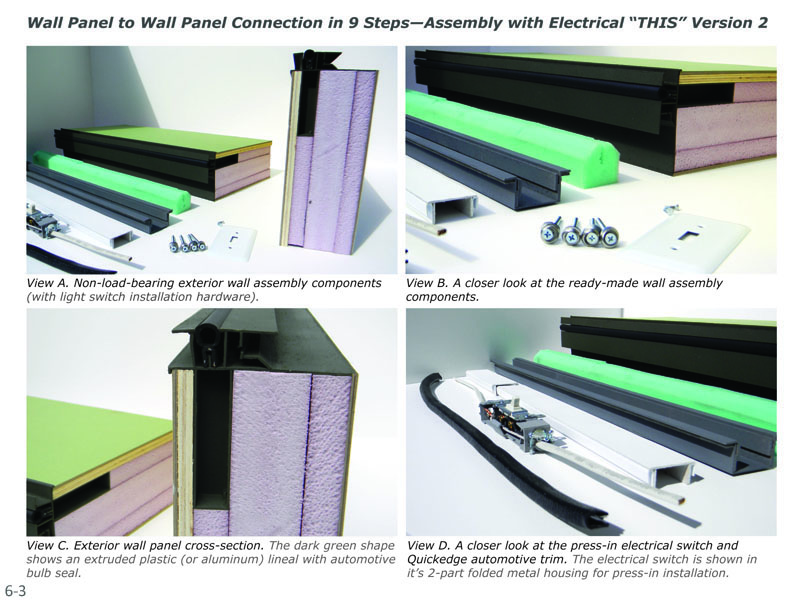 Wall Panel to Wall Panel Connection in 9 Steps—Assembly with Electrical "THIS" Version 2

View A. Non-load-bearing exterior wall assembly components (with light switch installation hardware).

View B. A closer look at the ready-made wall assembly components.

View C. Exterior wall panel cross-section. The dark green shape shows an extruded plastic (or aluminum) lineal with automotive bulb seal.

View D. A closer look at the press-in electrical switch and Quickedge automotive trim. The electrical switch is shown in it's 2-part folded metal housing for press-in installation.

6-3